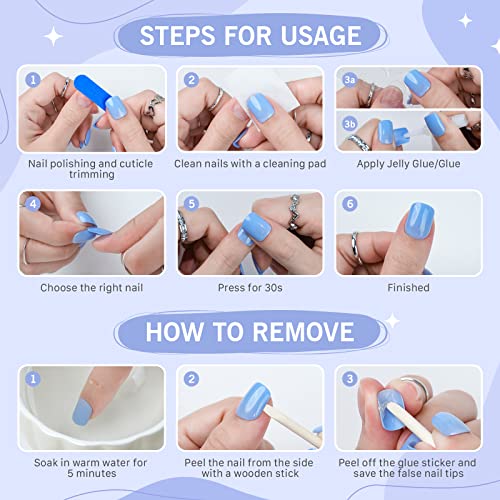 STEPS FOR USAGE

1
Nail polishing and cuticle trimming

2
Clean nails with a cleaning pad

3a
3b
Apply Jelly Glue/Glue

4
Choose the right nail

5
Press for 30s

6
Finished

HOW TO REMOVE

1
Soak in warm water for 5 minutes

2
Peel the nail from the side with a wooden stick

3
Peel off the glue sticker and save the false nail tips